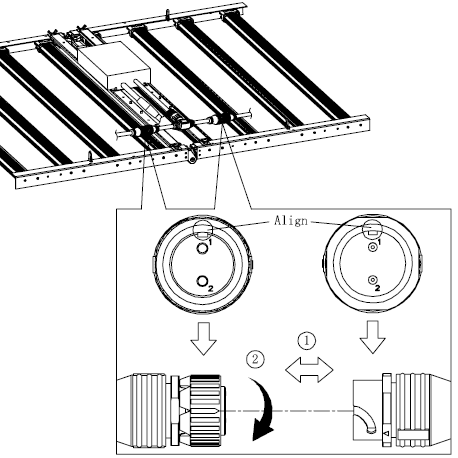 Align

1
2

1
2

①
②